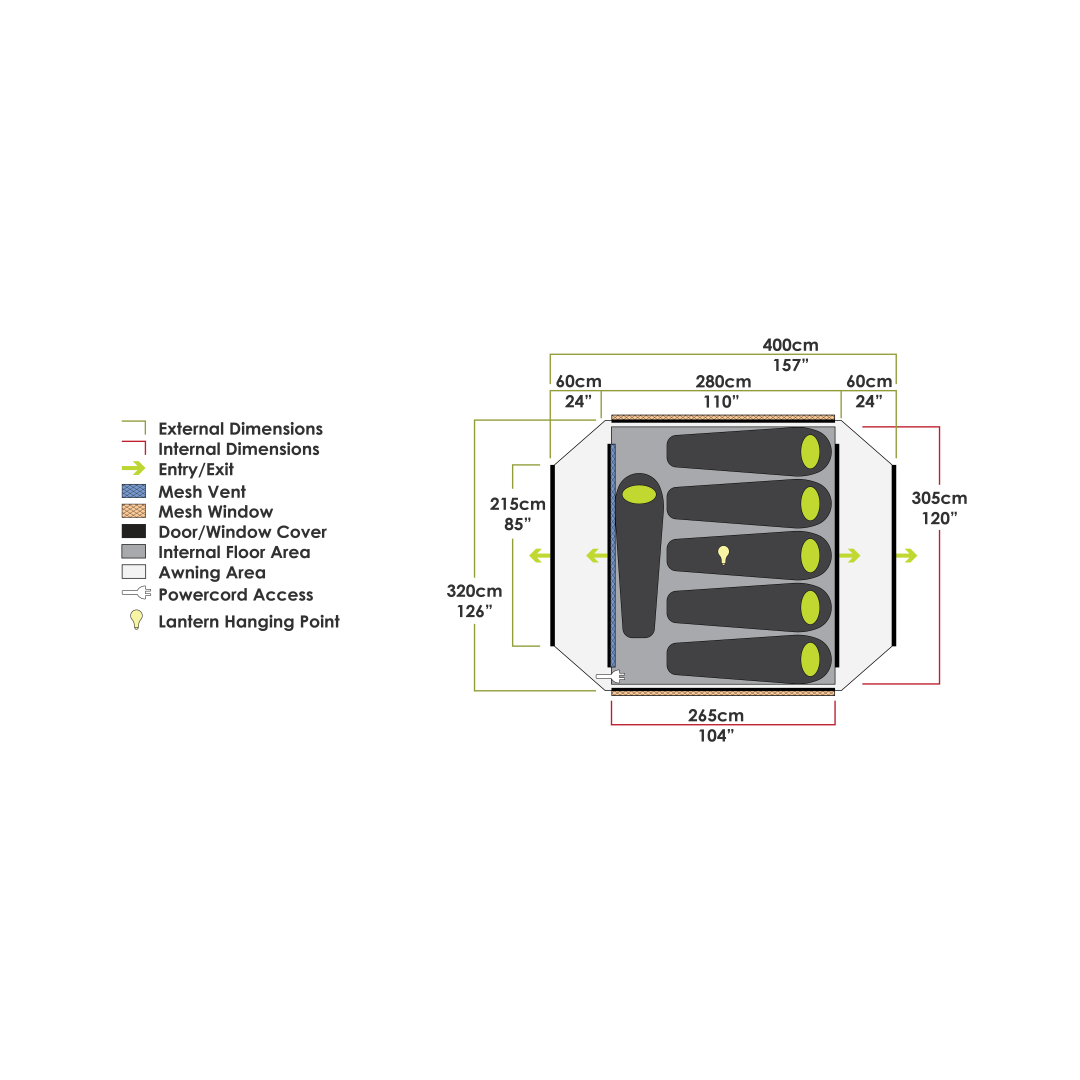 External Dimensions
Internal Dimensions
Entry/Exit
Mesh Vent
Mesh Window
Door/Window Cover
Internal Floor Area
Awning Area
Powercord Access
Lantern Hanging Point

400cm
157”
60cm
24”
280cm
110”
60cm
24”
215cm
85”
320cm
126”
305cm
120”
265cm
104”